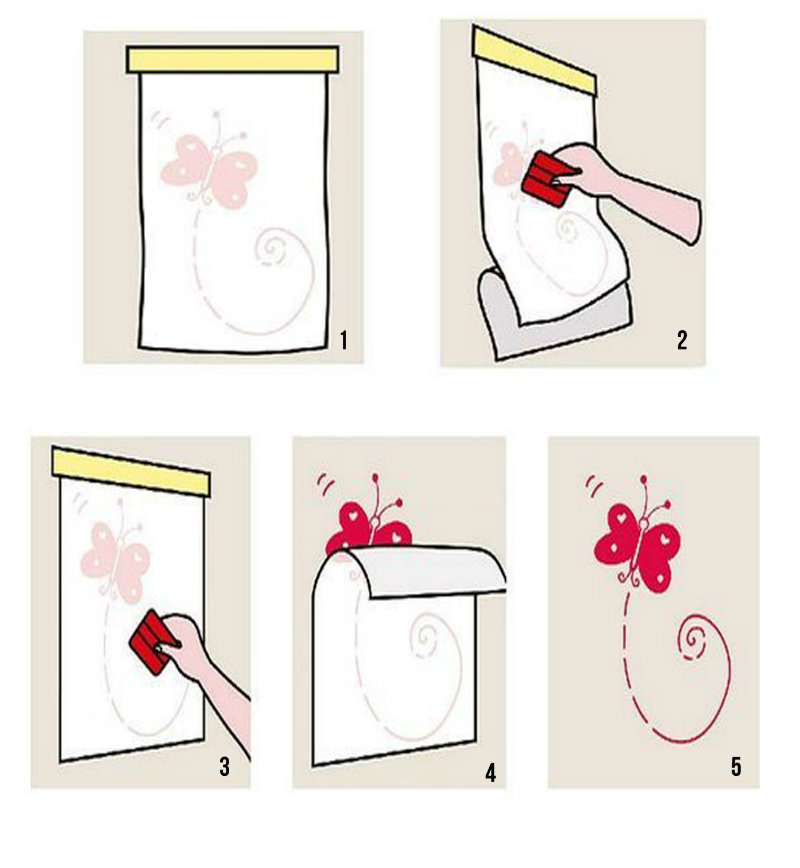 1

2

3

4

5